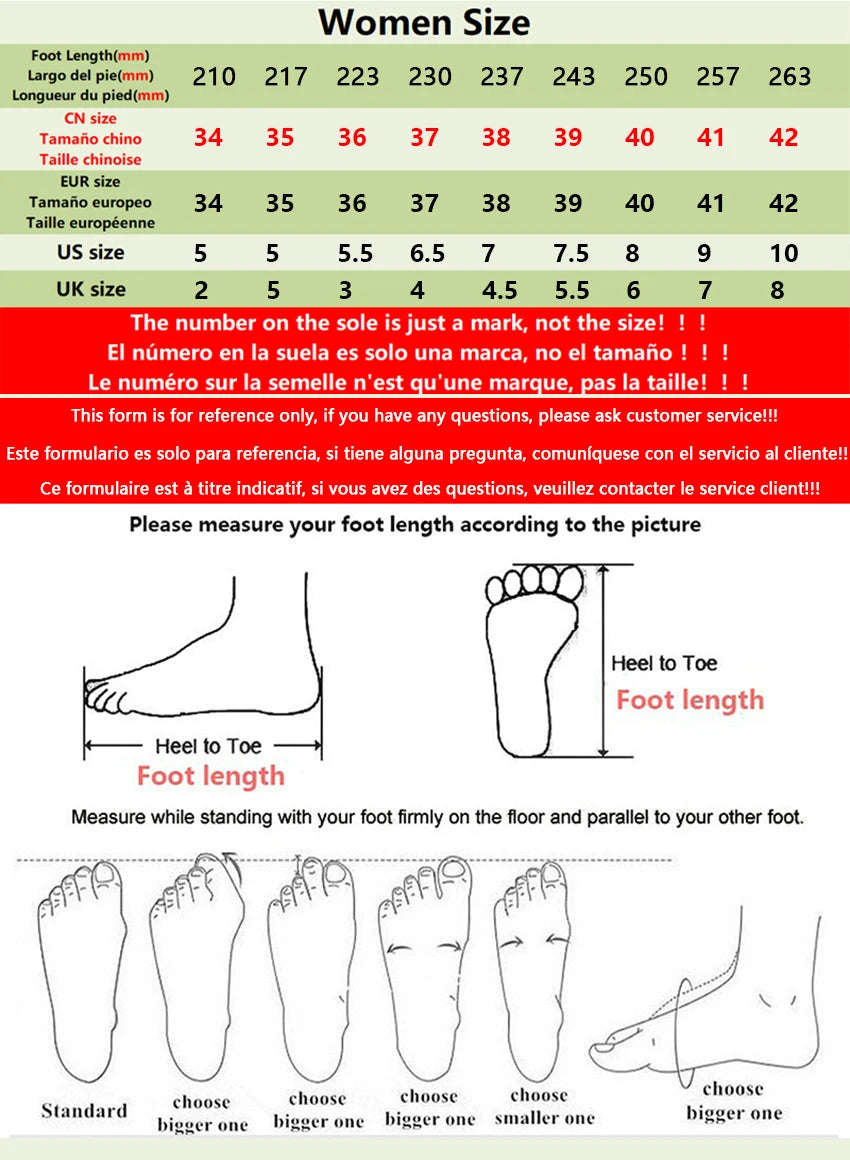 Women Size

| Foot Length(mm) Largo del pie(mm) Longueur du pied(mm) | 210 | 217 | 223 | 230 | 237 | 243 | 250 | 257 | 263 |
|---|---|---|---|---|---|---|---|---|---|
| CN size Tamaño chino Taille chinoise | 34 | 35 | 36 | 37 | 38 | 39 | 40 | 41 | 42 |
| EUR size Tamaño europeo Taille européenne | 34 | 35 | 36 | 37 | 38 | 39 | 40 | 41 | 42 |
| US size | 5 | 5 | 5.5 | 6.5 | 7 | 7.5 | 8 | 9 | 10 |
| UK size | 2 | 5 | 3 | 4 | 4.5 | 5.5 | 6 | 7 | 8 |

The number on the sole is just a mark, not the size! ! !
El número en la suela es solo una marca, no el tamaño ! ! !
Le numéro sur la semelle n'est qu'une marque, pas la taille! ! !

This form is for reference only, if you have any questions, please ask customer service!!!
Este formulario es solo para referencia, si tiene alguna pregunta, comuníquese con el servicio al cliente!!
Ce formulaire est à titre indicatif, si vous avez des questions, veuillez contacter le service client!!!

Please measure your foot length according to the picture

Heel to Toe
Foot length

Heel to Toe
Foot length

Measure while standing with your foot firmly on the floor and parallel to your other foot.

Standard
choose bigger one
choose bigger one
choose bigger one
choose smaller one
choose bigger one